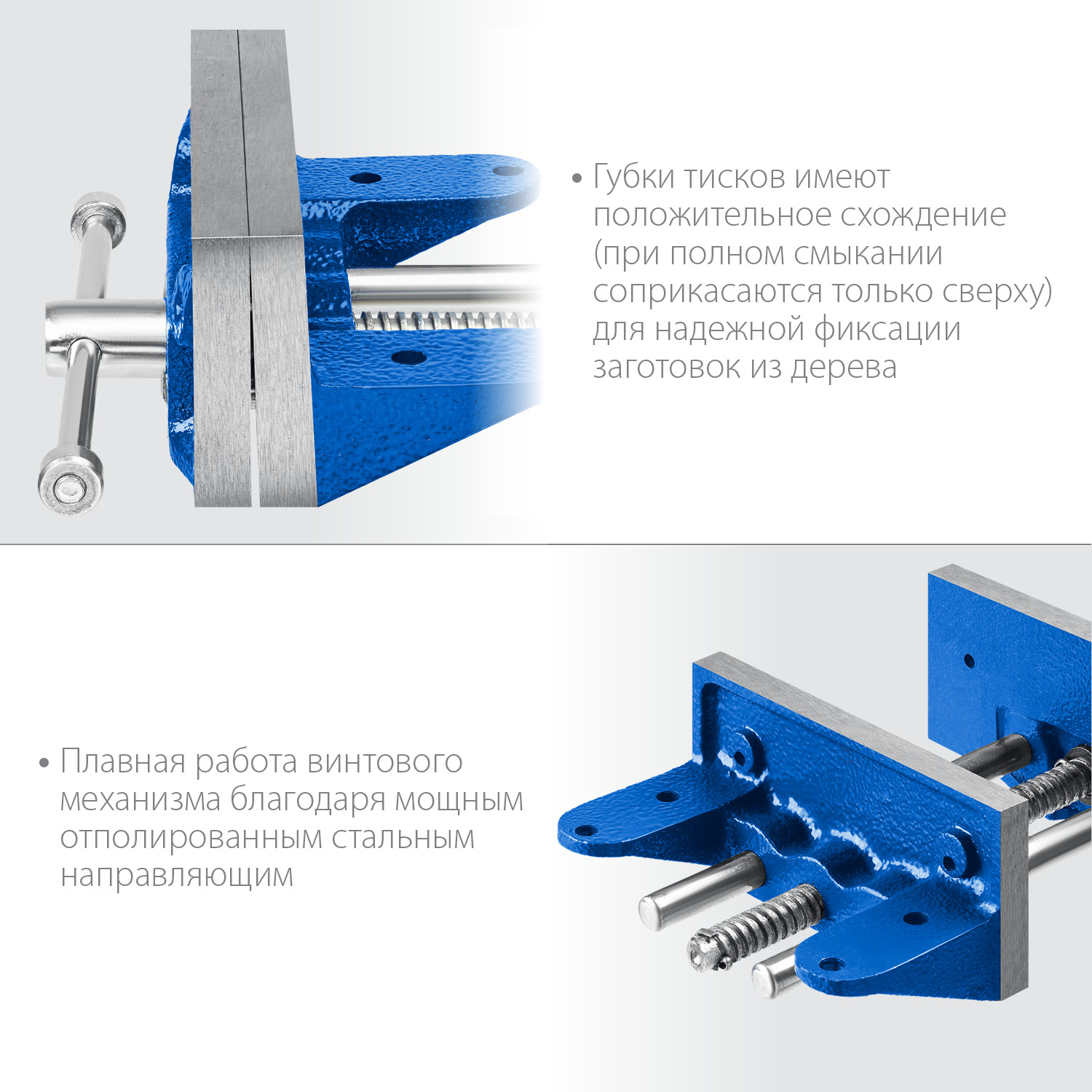 • Губки тисков имеют положительное схождение (при полном смыкании соприкасаются только сверху) для надежной фиксации заготовок из дерева

• Плавная работа винтового механизма благодаря мощным отполированным стальным направляющим