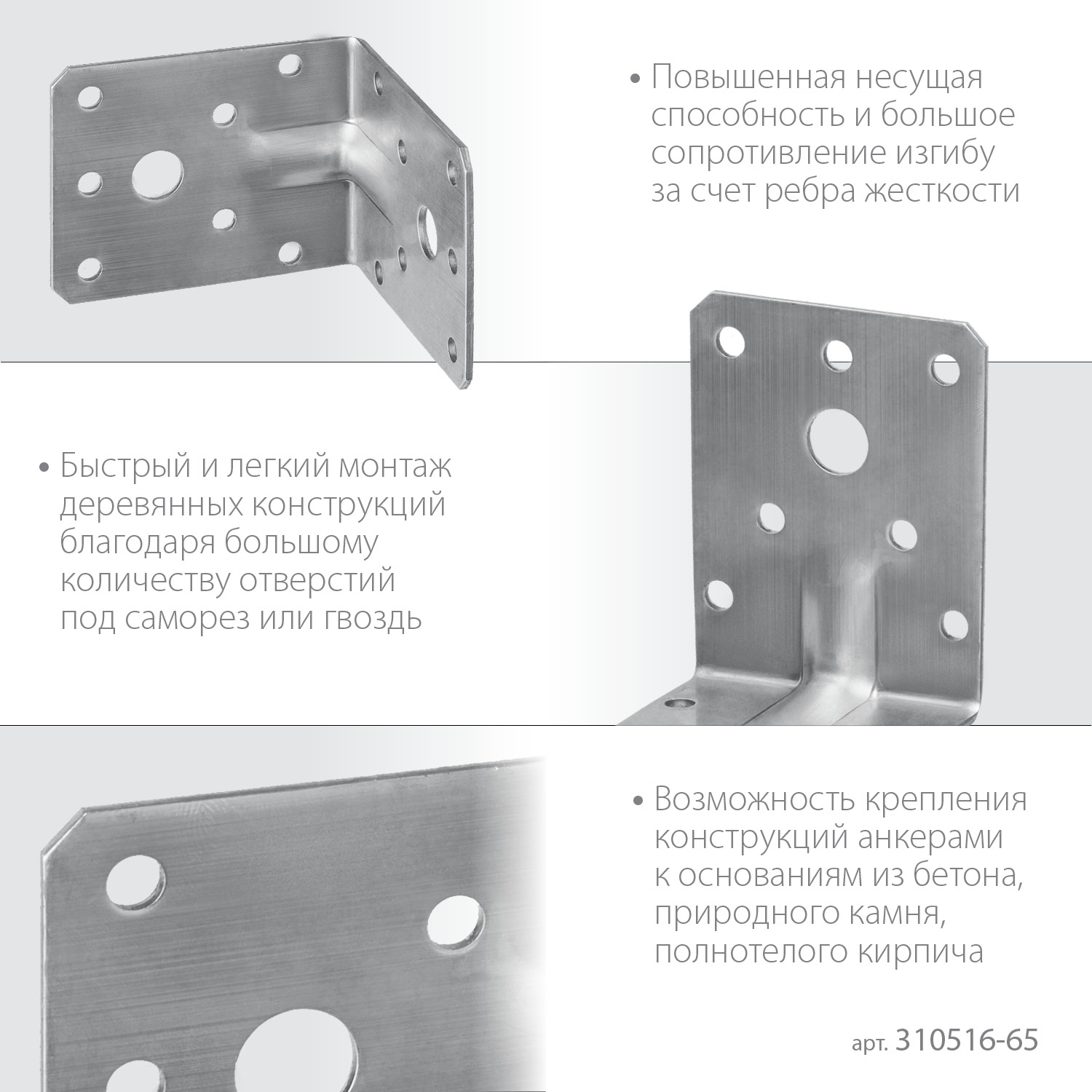 • Повышенная несущая способность и большое сопротивление изгибу за счет ребра жесткости

• Быстрый и легкий монтаж деревянных конструкций благодаря большому количеству отверстий под саморез или гвоздь

• Возможность крепления конструкций анкерами к основаниям из бетона, природного камня, полнотелого кирпича

арт. 310516-65