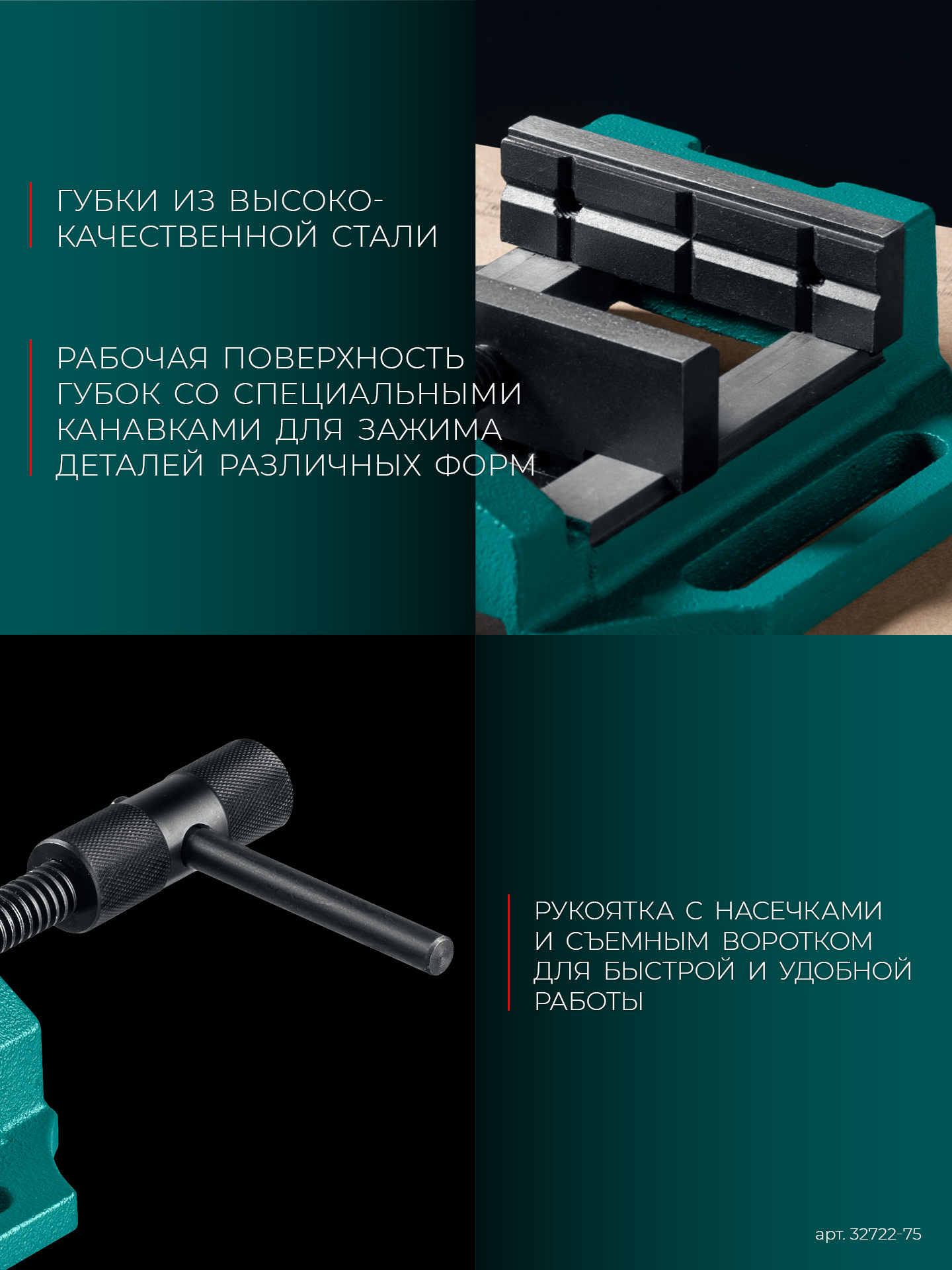 ГУБКИ ИЗ ВЫСОКОКАЧЕСТВЕННОЙ СТАЛИ

РАБОЧАЯ ПОВЕРХНОСТЬ ГУБОК СО СПЕЦИАЛЬНЫМИ КАНАВКАМИ ДЛЯ ЗАЖИМА ДЕТАЛЕЙ РАЗЛИЧНЫХ ФОРМ

РУКОЯТКА С НАСЕЧКАМИ И СЪЕМНЫМ ВОРОТКОМ ДЛЯ БЫСТРОЙ И УДОБНОЙ РАБОТЫ

арт. 32722-75