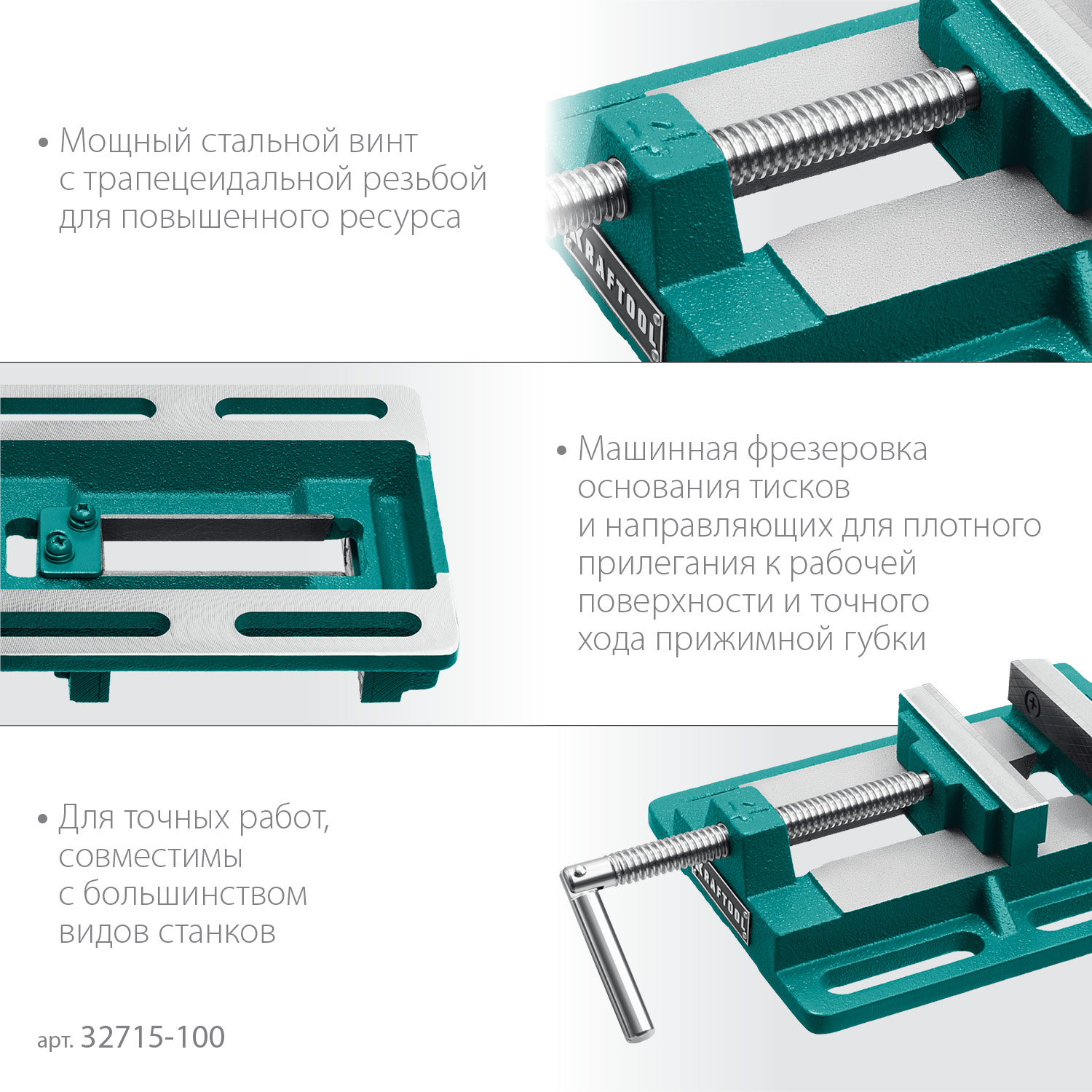 • Мощный стальной винт с трапецеидальной резьбой для повышенного ресурса

RAFTOOL

• Машинная фрезеровка основания тисков и направляющих для плотного прилегания к рабочей поверхности и точного хода прижимной губки

• Для точных работ, совместимы с большинством видов станков

RAFTOOL

арт. 32715-100