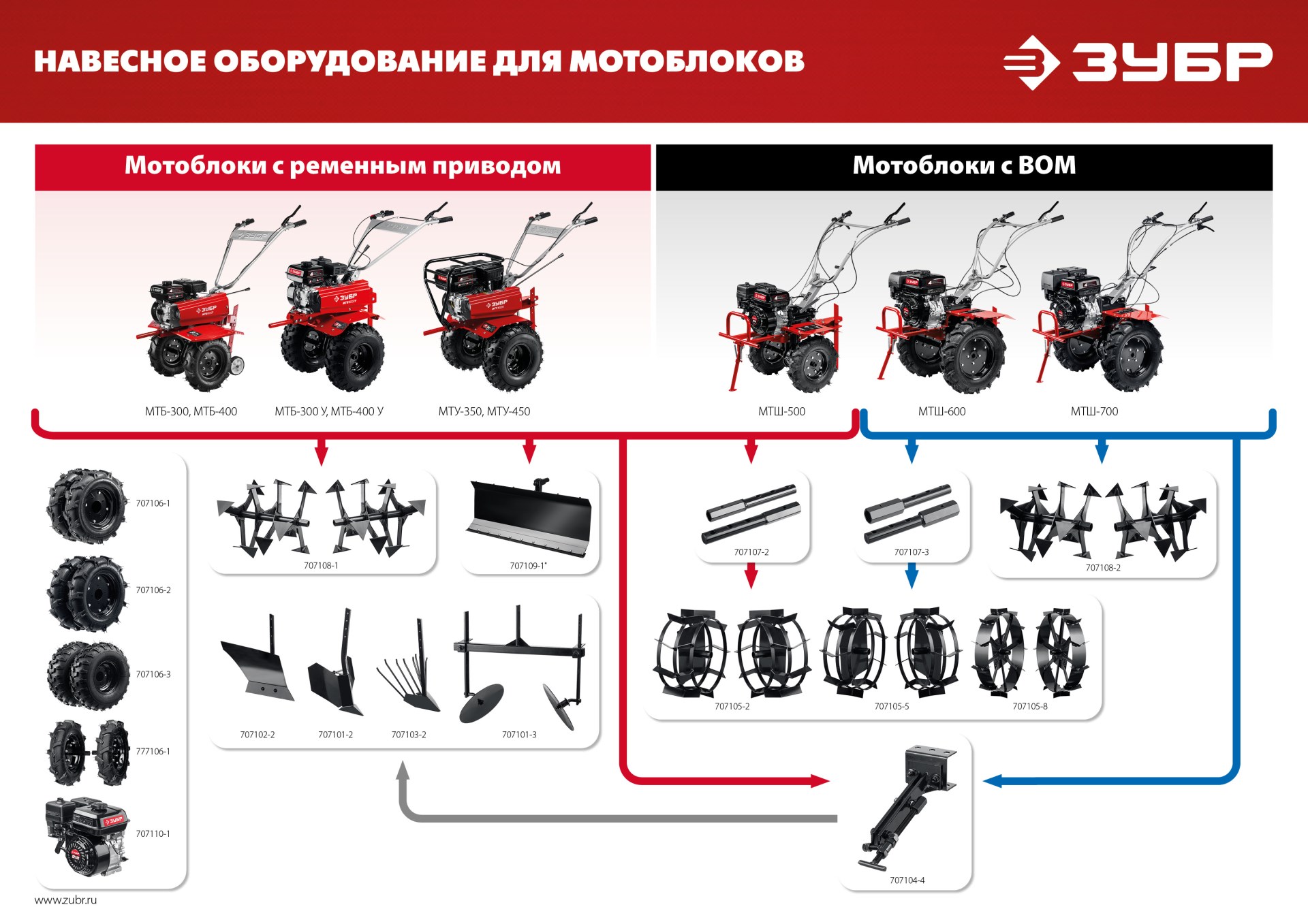 НАВЕСНОЕ ОБОРУДОВАНИЕ ДЛЯ МОТОБЛОКОВ

ЗУБР

Мотоблоки с ременным приводом

Мотоблоки с ВОМ

МТБ-300, МТБ-400

МТБ-300 У, МТБ-400 У

МТУ-350, МТУ-450

МТШ-500

МТШ-600

МТШ-700

707106-1

707106-2

707106-3

777106-1

707110-1

707108-1

707109-1*

707102-2

707101-2

707103-2

707101-3

707107-2

707107-3

707108-2

707105-2

707105-5

707105-8

707104-4

www.zubr.ru